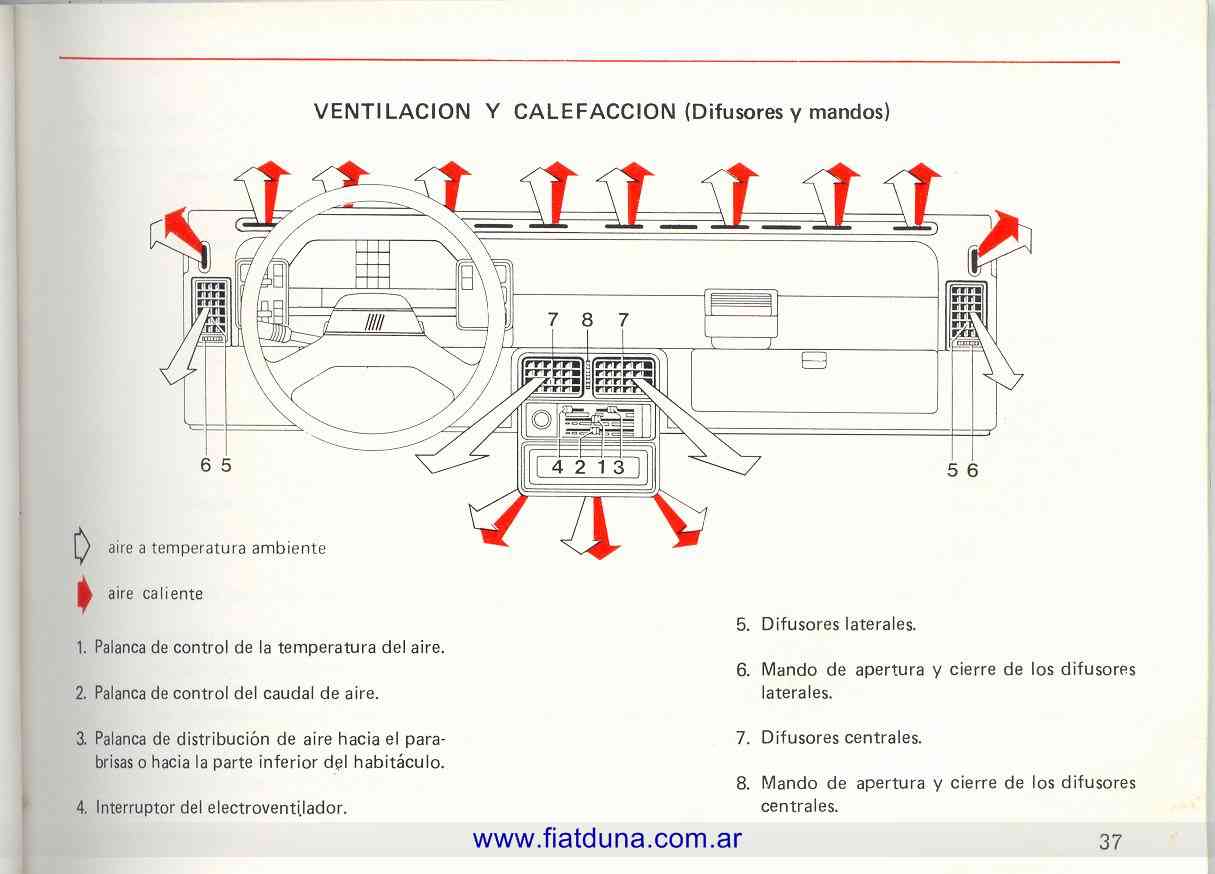 VENTILACION Y CALEFACCION (Difusores y mandos)

7 8 7

6 5

4 2 1 3

5 6

aire a temperatura ambiente

aire caliente

1. Palanca de control de la temperatura del aire.

2. Palanca de control del caudal de aire.

3. Palanca de distribución de aire hacia el parabrisas o hacia la parte inferior del habitáculo.

4. Interruptor del electroventilador.

5. Difusores laterales.

6. Mando de apertura y cierre de los difusores laterales.

7. Difusores centrales.

8. Mando de apertura y cierre de los difusores centrales.

www.fiatduna.com.ar

37